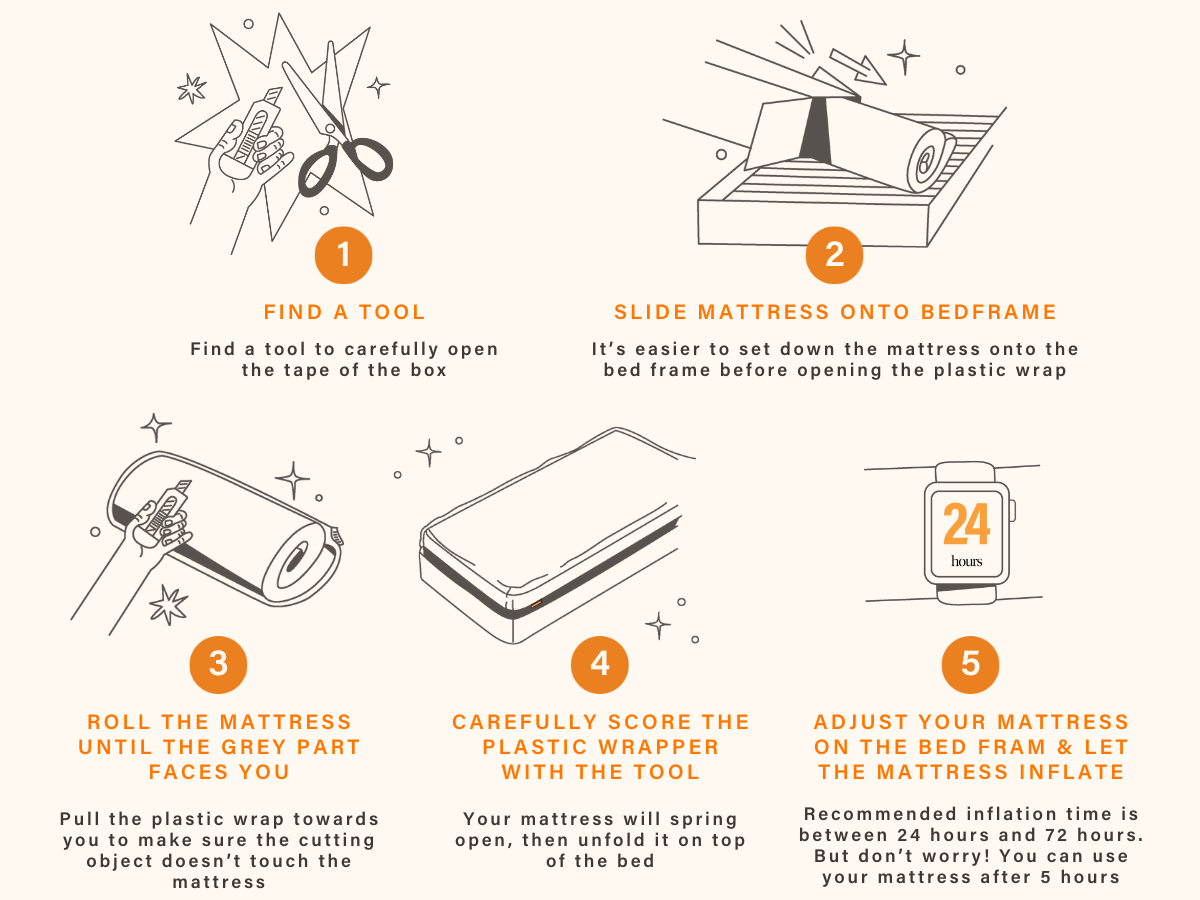 1

FIND A TOOL

Find a tool to carefully open the tape of the box

2

SLIDE MATTRESS ONTO BEDFRAME

It's easier to set down the mattress onto the bed frame before opening the plastic wrap

3

ROLL THE MATTRESS UNTIL THE GREY PART FACES YOU

Pull the plastic wrap towards you to make sure the cutting object doesn't touch the mattress

4

CAREFULLY SCORE THE PLASTIC WRAPPER WITH THE TOOL

Your mattress will spring open, then unfold it on top of the bed

24 hours

5

ADJUST YOUR MATTRESS ON THE BED FRAM & LET THE MATTRESS INFLATE

Recommended inflation time is between 24 hours and 72 hours. But don't worry! You can use your mattress after 5 hours