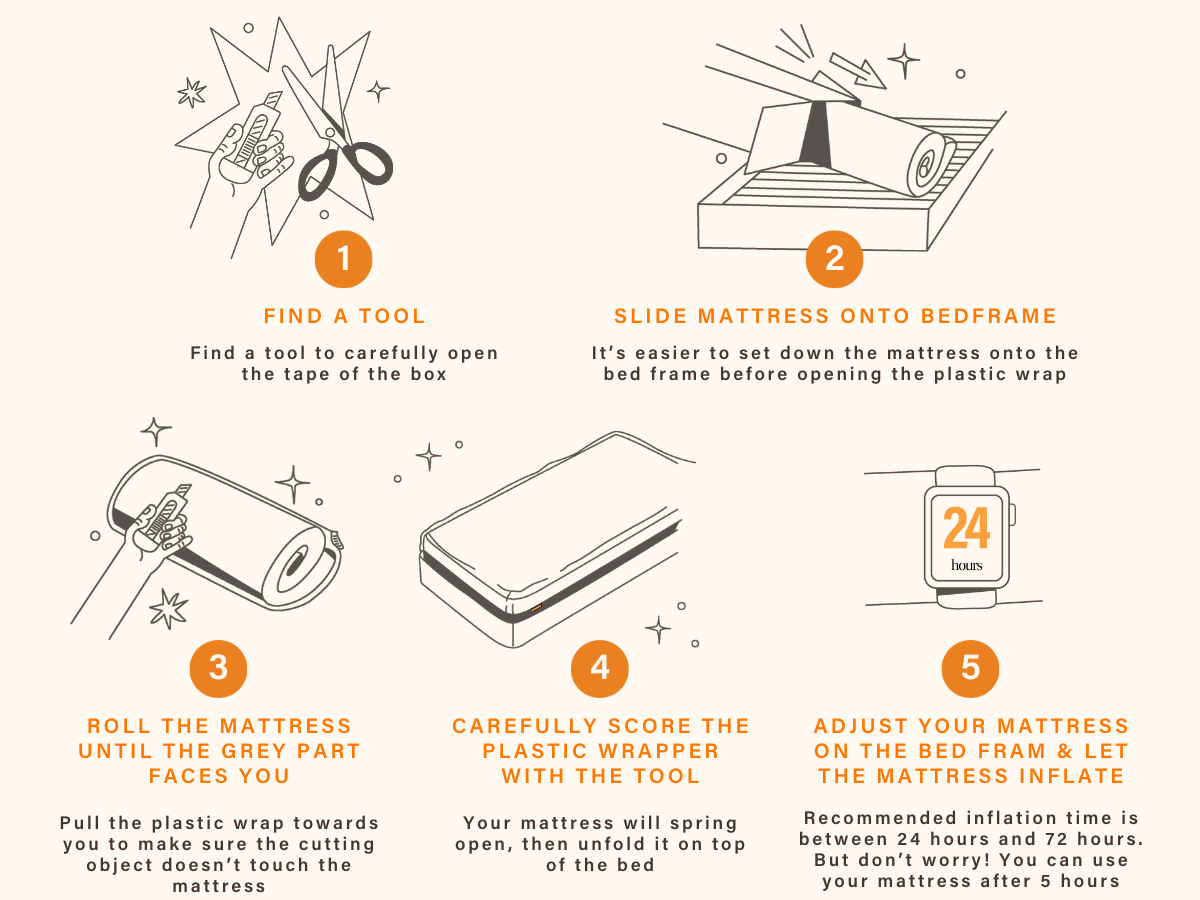 1

FIND A TOOL

Find a tool to carefully open the tape of the box

2

SLIDE MATTRESS ONTO BEDFRAME

It's easier to set down the mattress onto the bed frame before opening the plastic wrap

3

ROLL THE MATTRESS UNTIL THE GREY PART FACES YOU

Pull the plastic wrap towards you to make sure the cutting object doesn't touch the mattress

4

CAREFULLY SCORE THE PLASTIC WRAPPER WITH THE TOOL

Your mattress will spring open, then unfold it on top of the bed

24
hours

5

ADJUST YOUR MATTRESS ON THE BED FRAM & LET THE MATTRESS INFLATE

Recommended inflation time is between 24 hours and 72 hours. But don't worry! You can use your mattress after 5 hours