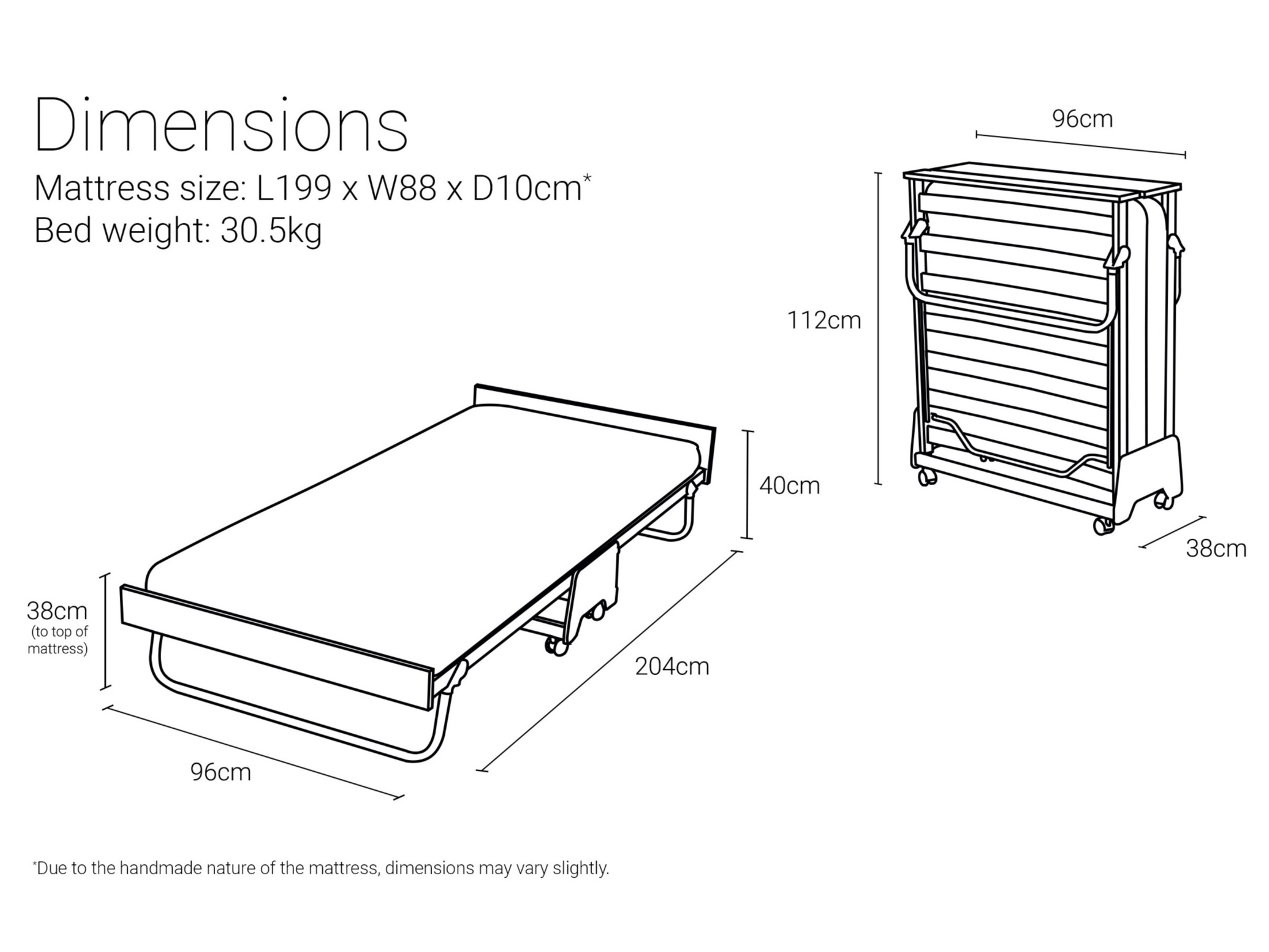 Dimensions

Mattress size: L199 x W88 x D10cm*

Bed weight: 30.5kg

96cm

112cm

38cm

40cm

38cm
(to top of mattress)

204cm

96cm

*Due to the handmade nature of the mattress, dimensions may vary slightly.