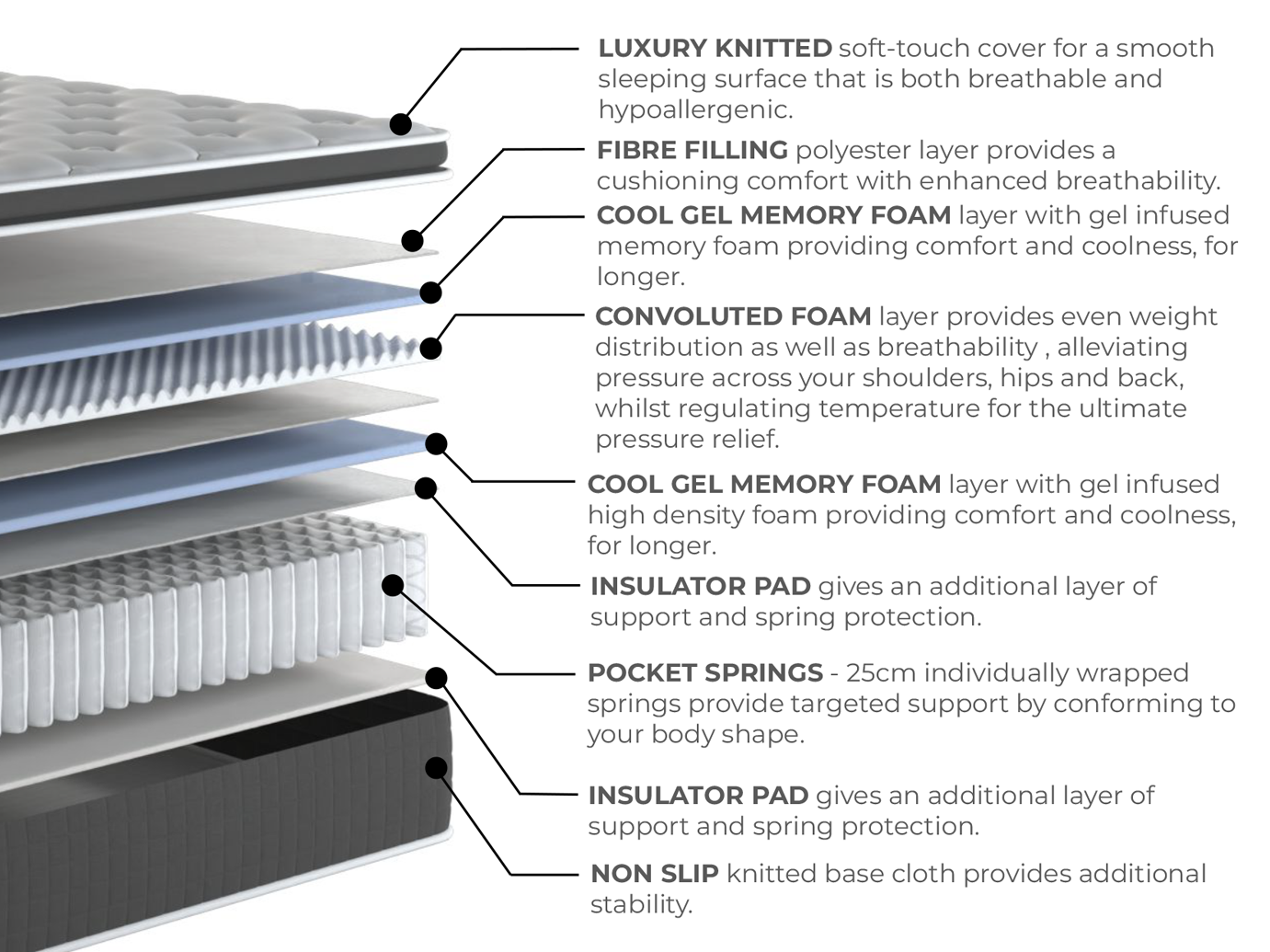 LUXURY KNITTED soft-touch cover for a smooth sleeping surface that is both breathable and hypoallergenic.

FIBRE FILLING polyester layer provides a cushioning comfort with enhanced breathability.

COOL GEL MEMORY FOAM layer with gel infused memory foam providing comfort and coolness, for longer.

CONVOLUTED FOAM layer provides even weight distribution as well as breathability , alleviating pressure across your shoulders, hips and back, whilst regulating temperature for the ultimate pressure relief.

COOL GEL MEMORY FOAM layer with gel infused high density foam providing comfort and coolness, for longer.

INSULATOR PAD gives an additional layer of support and spring protection.

POCKET SPRINGS - 25cm individually wrapped springs provide targeted support by conforming to your body shape.

INSULATOR PAD gives an additional layer of support and spring protection.

NON SLIP knitted base cloth provides additional stability.