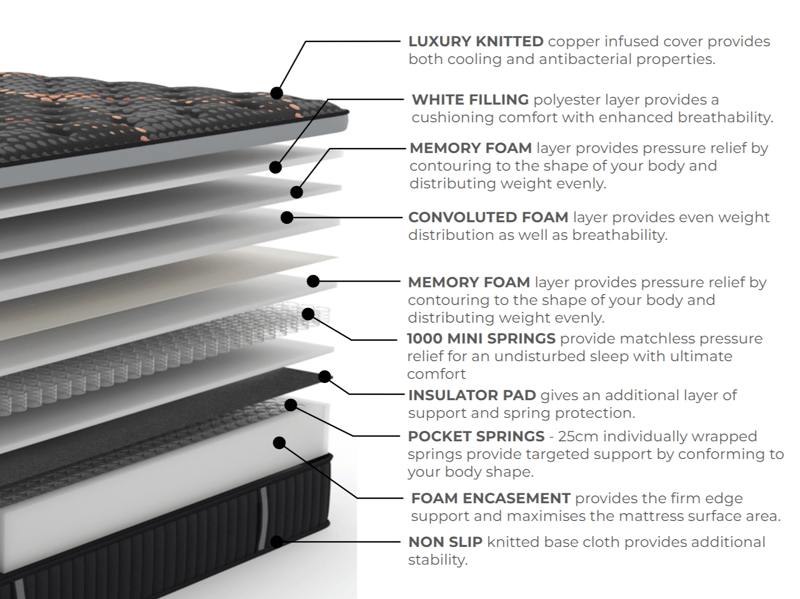 LUXURY KNITTED copper infused cover provides both cooling and antibacterial properties.

WHITE FILLING polyester layer provides a cushioning comfort with enhanced breathability.

MEMORY FOAM layer provides pressure relief by contouring to the shape of your body and distributing weight evenly.

CONVOLUTED FOAM layer provides even weight distribution as well as breathability.

MEMORY FOAM layer provides pressure relief by contouring to the shape of your body and distributing weight evenly.

1000 MINI SPRINGS provide matchless pressure relief for an undisturbed sleep with ultimate comfort

INSULATOR PAD gives an additional layer of support and spring protection.

POCKET SPRINGS - 25cm individually wrapped springs provide targeted support by conforming to your body shape.

FOAM ENCASEMENT provides the firm edge support and maximises the mattress surface area.

NON SLIP knitted base cloth provides additional stability.